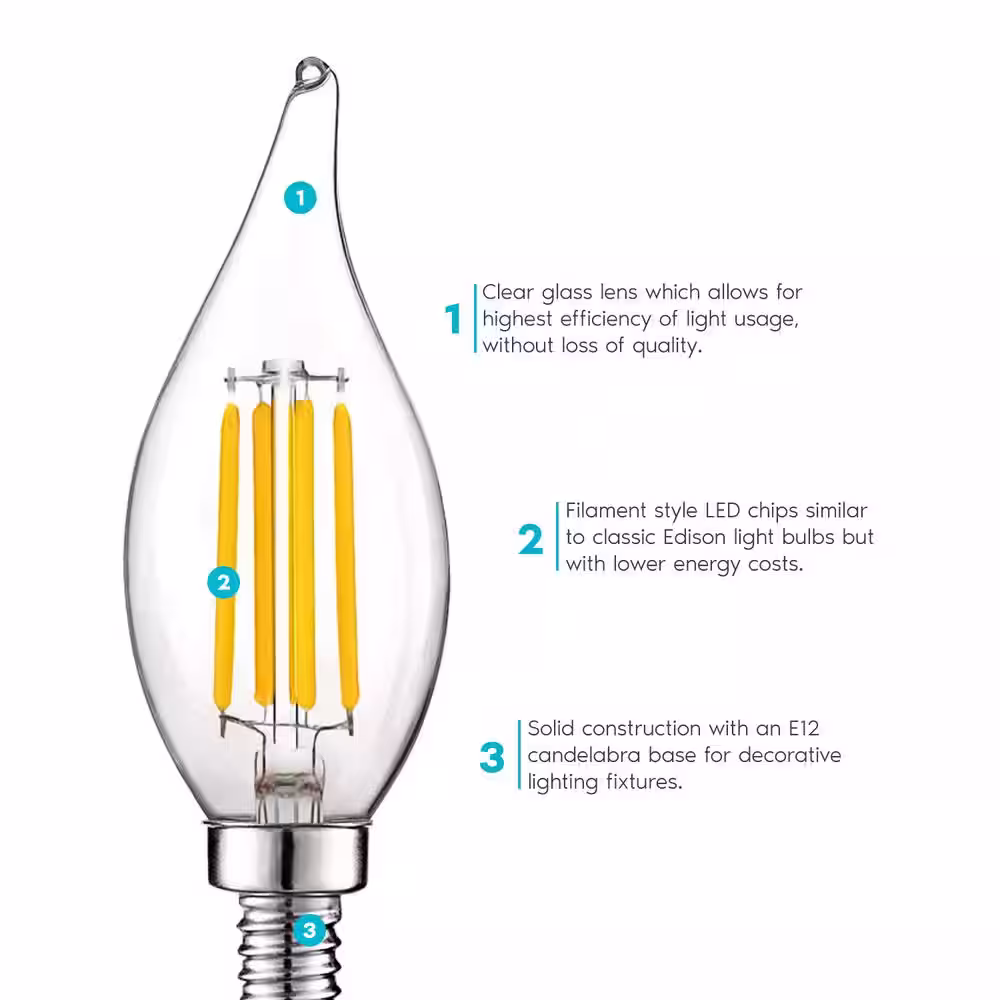 1

2

3

1 Clear glass lens which allows for highest efficiency of light usage, without loss of quality.

2 Filament style LED chips similar to classic Edison light bulbs but with lower energy costs.

3 Solid construction with an E12 candelabra base for decorative lighting fixtures.