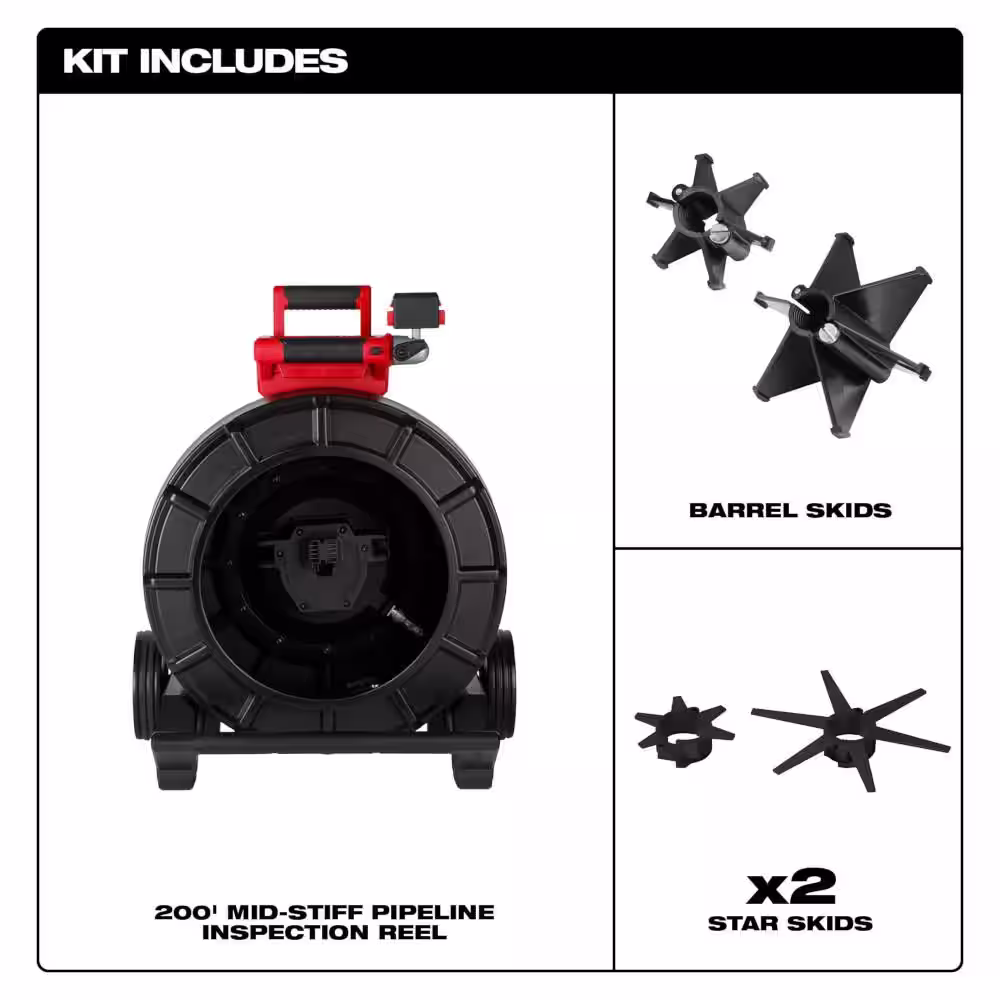 KIT INCLUDES

200' MID-STIFF PIPELINE INSPECTION REEL

BARREL SKIDS

x2
STAR SKIDS