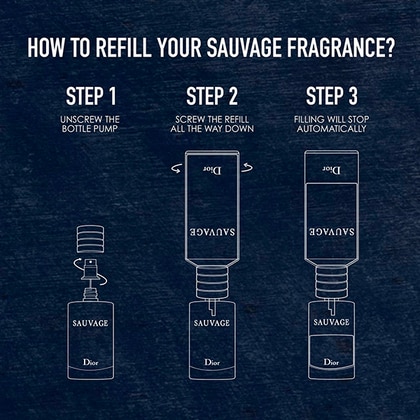 HOW TO REFILL YOUR SAUVAGE FRAGRANCE?

STEP 1
UNSCREW THE BOTTLE PUMP

SAUVAGE
Dior

STEP 2
SCREW THE REFILL ALL THE WAY DOWN

Dior
SAUVAGE

SAUVAGE
Dior

STEP 3
FILLING WILL STOP AUTOMATICALLY

Dior
SAUVAGE

SAUVAGE
Dior