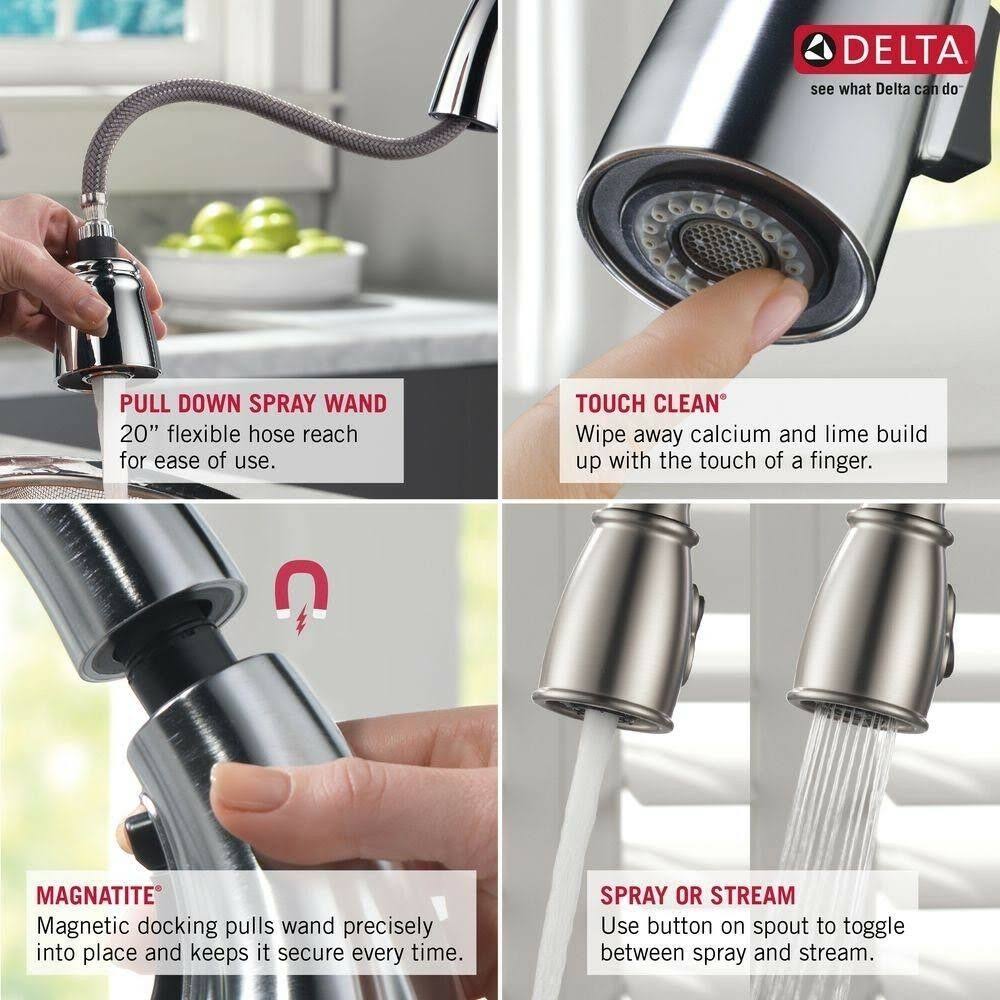 DELTA
see what Delta can do™

PULL DOWN SPRAY WAND
20" flexible hose reach for ease of use.

TOUCH CLEAN®
Wipe away calcium and lime build up with the touch of a finger.

MAGNATITE®
Magnetic docking pulls wand precisely into place and keeps it secure every time.

SPRAY OR STREAM
Use button on spout to toggle between spray and stream.