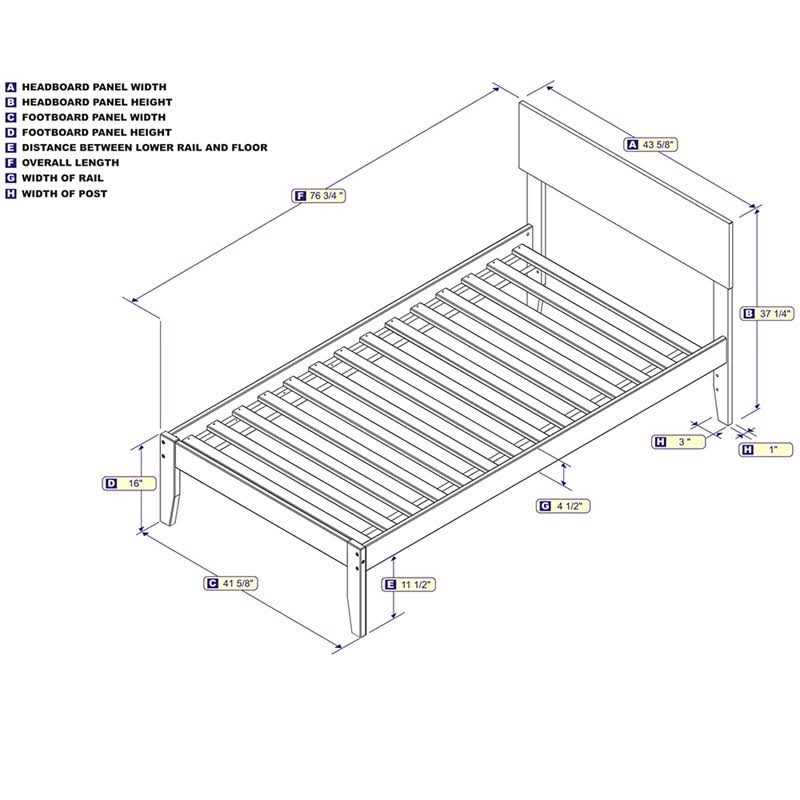 A HEADBOARD PANEL WIDTH
B HEADBOARD PANEL HEIGHT
C FOOTBOARD PANEL WIDTH
D FOOTBOARD PANEL HEIGHT
E DISTANCE BETWEEN LOWER RAIL AND FLOOR
F OVERALL LENGTH
G WIDTH OF RAIL
H WIDTH OF POST

A 43 5/8"

F 76 3/4 "

B 37 1/4"

H 3 "

H 1"

D 16"

G 4 1/2"

C 41 5/8"

E 11 1/2"