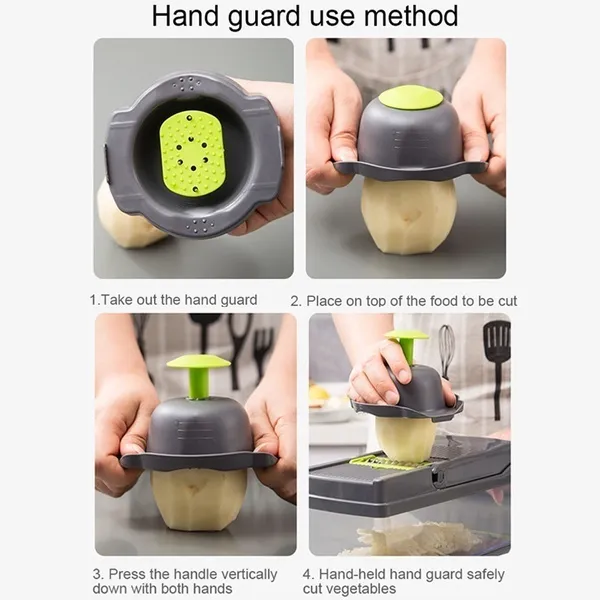 Hand guard use method

1.Take out the hand guard

2. Place on top of the food to be cut

3. Press the handle vertically down with both hands

4. Hand-held hand guard safely cut vegetables