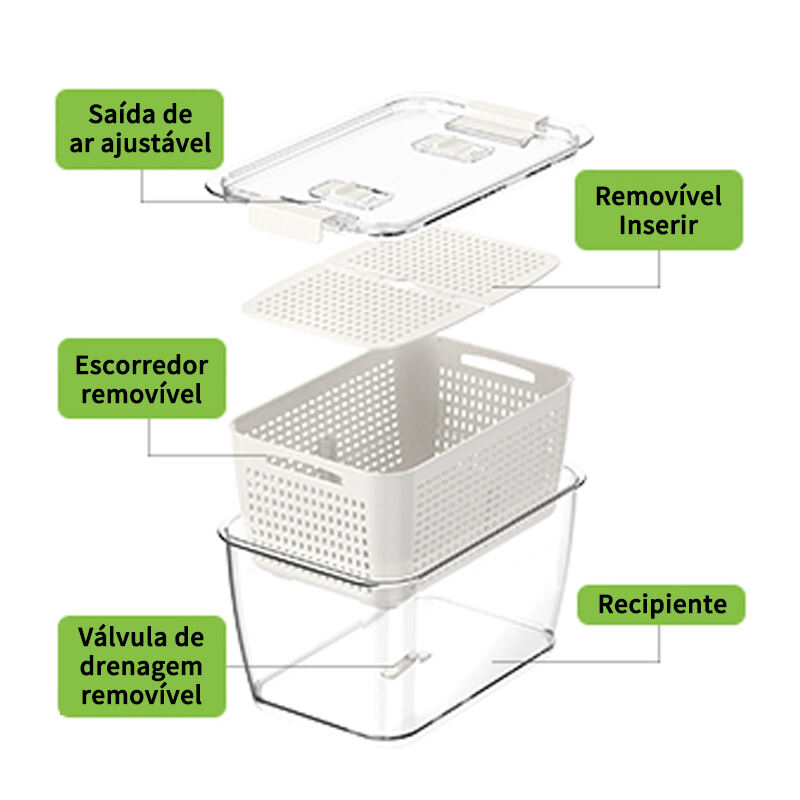 Saída de ar ajustável

Removível Inserir

Escorredor removível

Recipiente

Válvula de drenagem removível