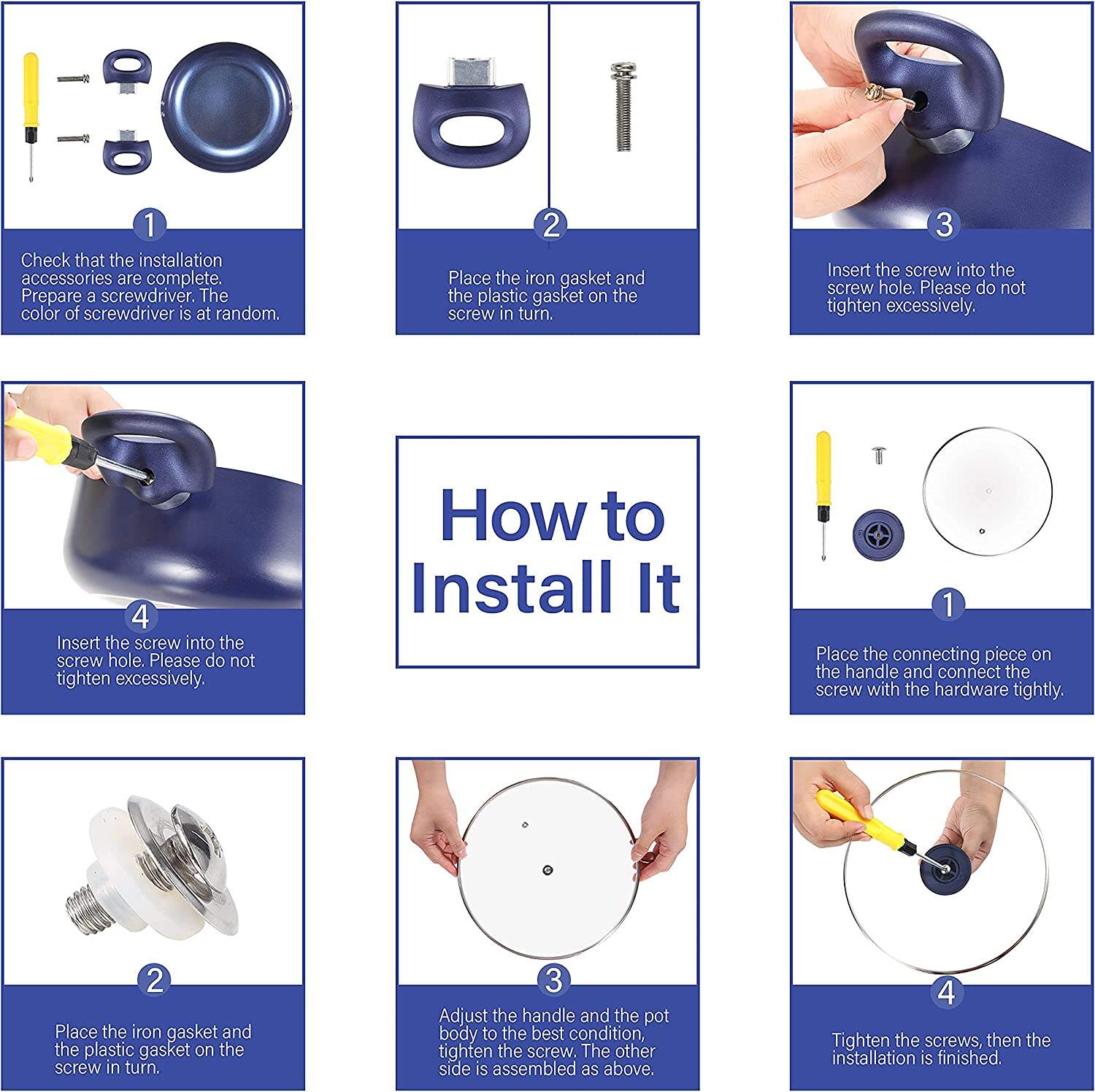 1

Check that the installation accessories are complete. Prepare a screwdriver. The color of screwdriver is at random.

2

Place the iron gasket and the plastic gasket on the screw in turn.

3

Insert the screw into the screw hole. Please do not tighten excessively.

4

Insert the screw into the screw hole. Please do not tighten excessively.

How to Install It

1

Place the connecting piece on the handle and connect the screw with the hardware tightly.

2

Place the iron gasket and the plastic gasket on the screw in turn.

3

Adjust the handle and the pot body to the best condition, tighten the screw. The other side is assembled as above.

4

Tighten the screws, then the installation is finished.