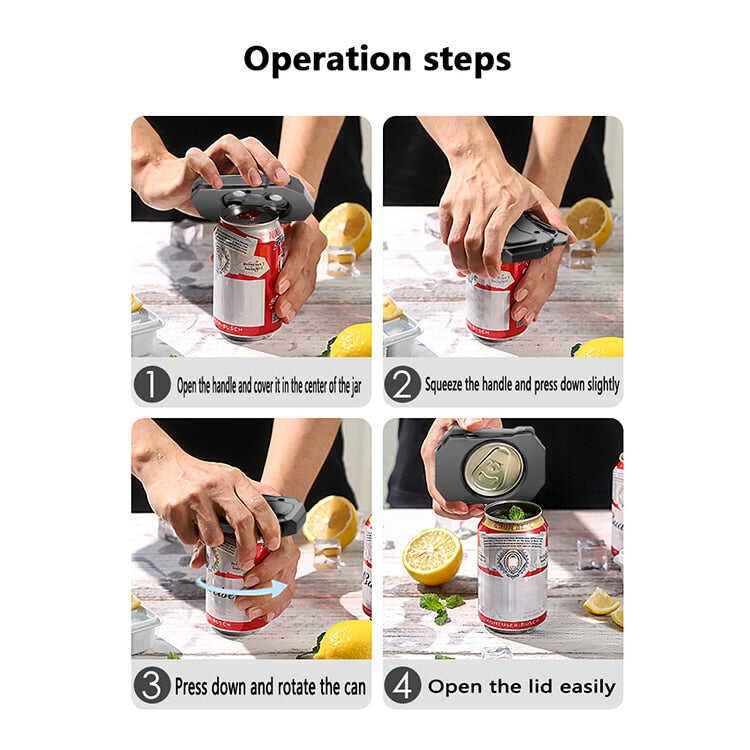 Operation steps

1 Open the handle and cover it in the center of the jar

2 Squeeze the handle and press down slightly

3 Press down and rotate the can

4 Open the lid easily