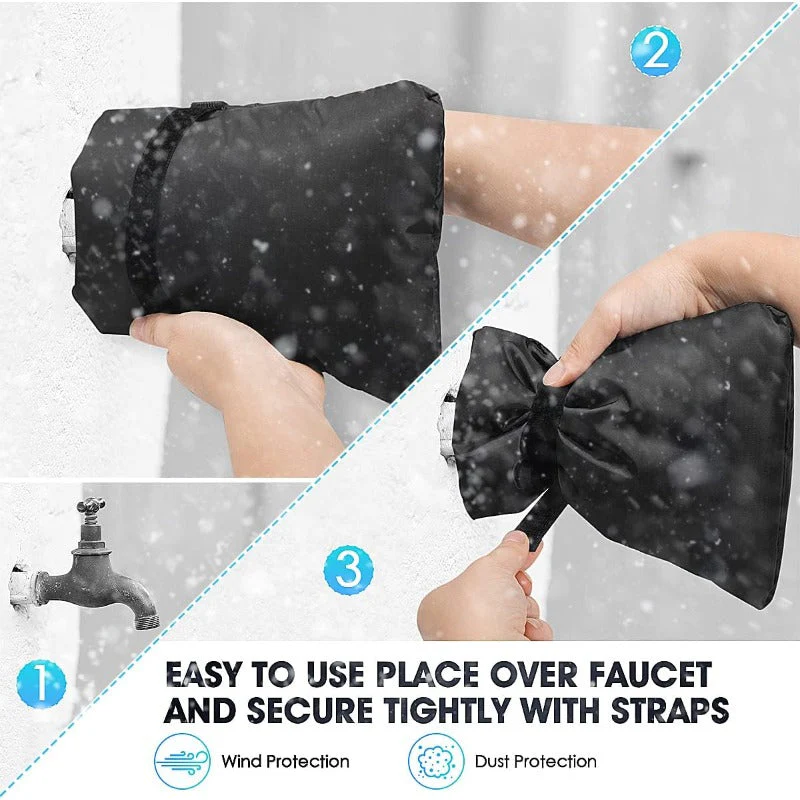 2

3

1

EASY TO USE PLACE OVER FAUCET AND SECURE TIGHTLY WITH STRAPS

Wind Protection

Dust Protection