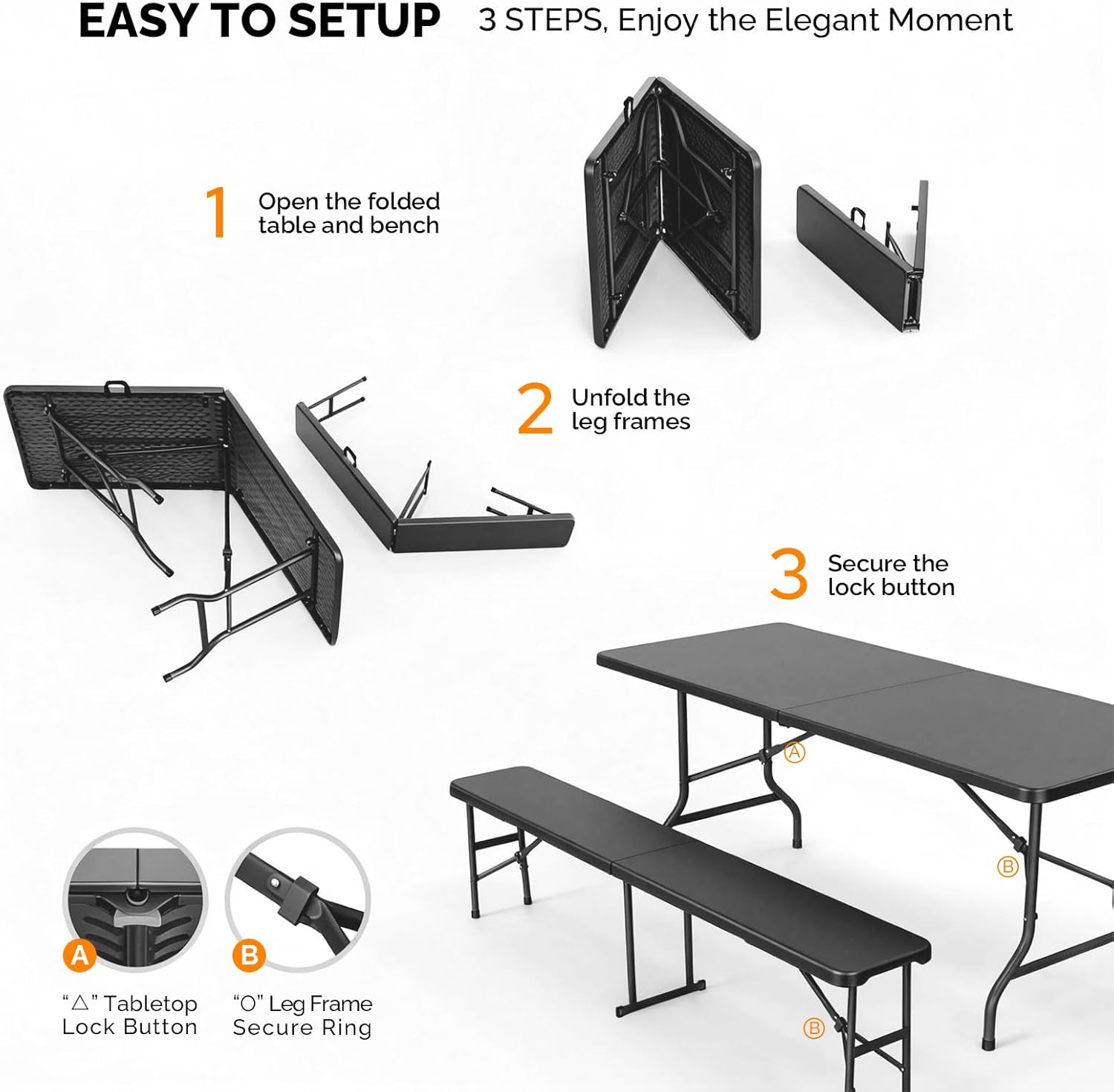 EASY TO SETUP 3 STEPS, Enjoy the Elegant Moment

1 Open the folded table and bench

2 Unfold the leg frames

3 Secure the lock button

Ⓐ

Ⓑ

Ⓑ

A "△" Tabletop Lock Button

B "O" Leg Frame Secure Ring