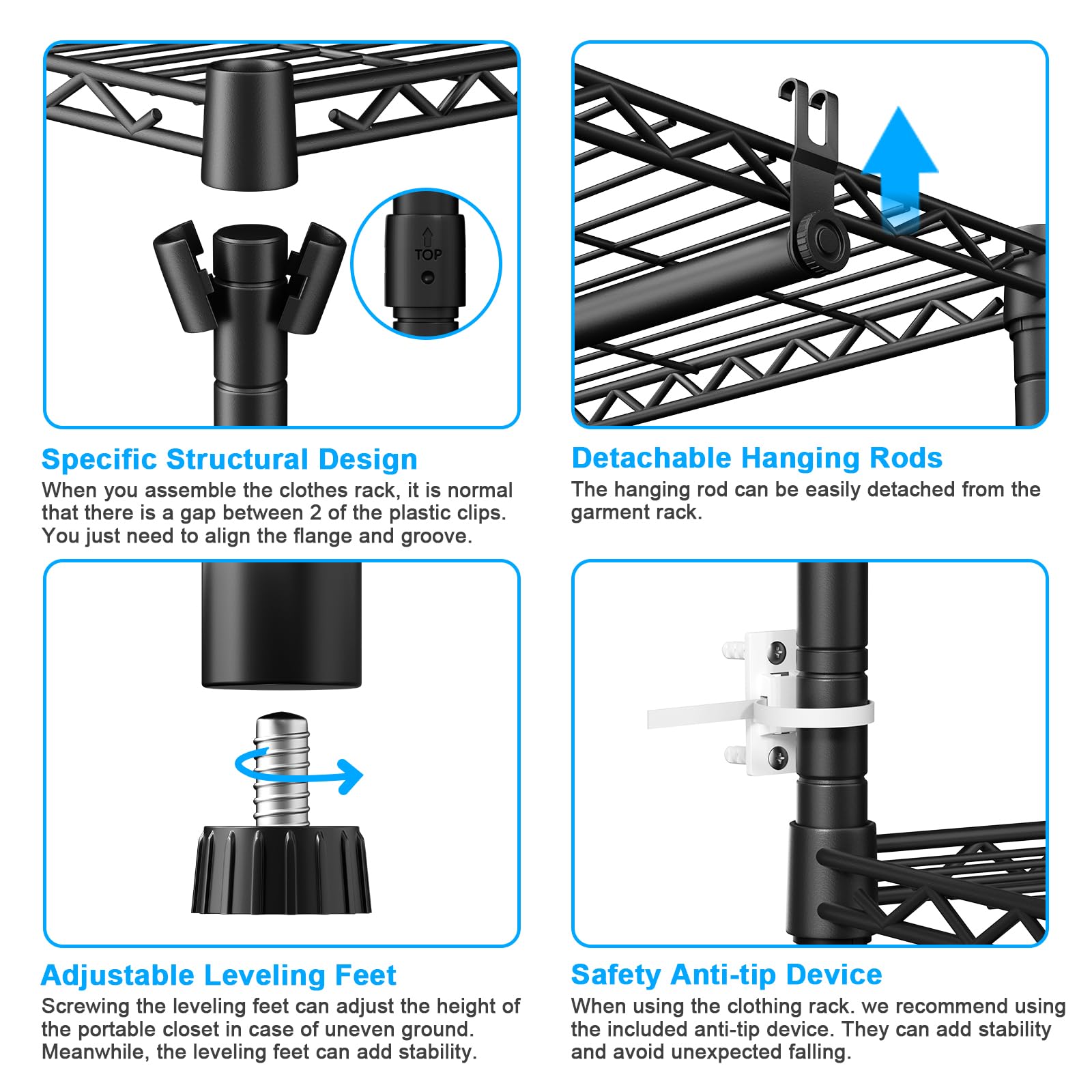 TOP

Specific Structural Design
When you assemble the clothes rack, it is normal that there is a gap between 2 of the plastic clips. You just need to align the flange and groove.

Detachable Hanging Rods
The hanging rod can be easily detached from the garment rack.

Adjustable Leveling Feet
Screwing the leveling feet can adjust the height of the portable closet in case of uneven ground. Meanwhile, the leveling feet can add stability.

Safety Anti-tip Device
When using the clothing rack. we recommend using the included anti-tip device. They can add stability and avoid unexpected falling.